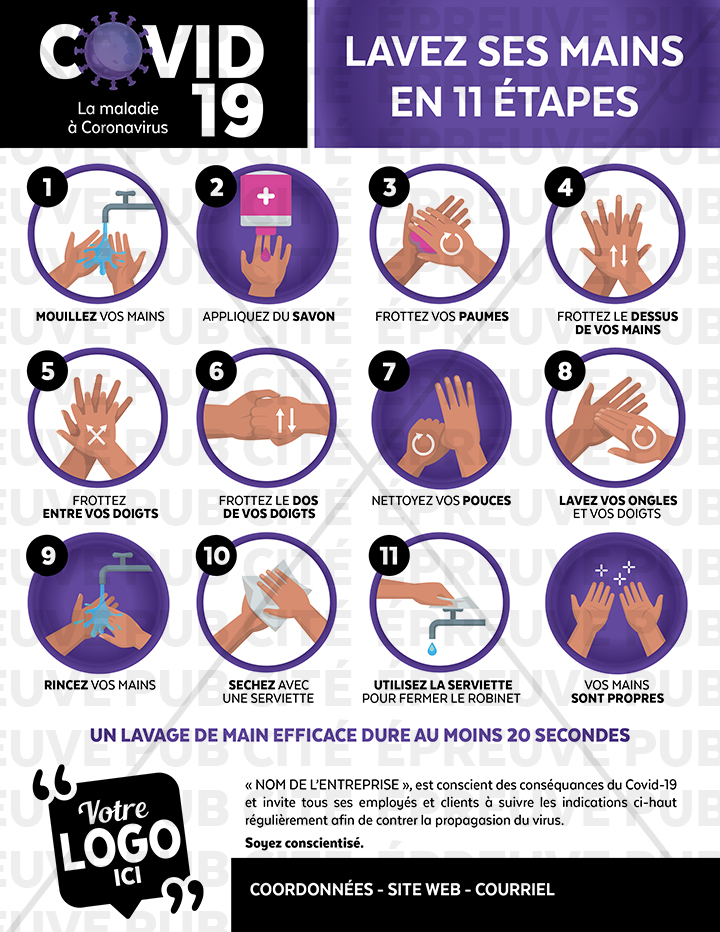 COVID 19
La maladie à Coronavirus

LAVEZ SES MAINS EN 11 ÉTAPES

1
MOUILLEZ VOS MAINS

2
APPLIQUEZ DU SAVON

3
FROTTEZ VOS PAUMES

4
FROTTEZ LE DESSUS DE VOS MAINS

5
FROTTEZ ENTRE VOS DOIGTS

6
FROTTEZ LE DOS DE VOS DOIGTS

7
NETTOYEZ VOS POUCES

8
LAVEZ VOS ONGLES ET VOS DOIGTS

9
RINCEZ VOS MAINS

10
SECHEZ AVEC UNE SERVIETTE

11
UTILISEZ LA SERVIETTE POUR FERMER LE ROBINET

VOS MAINS SONT PROPRES

UN LAVAGE DE MAIN EFFICACE DURE AU MOINS 20 SECONDES

Votre LOGO ICI

« NOM DE L'ENTREPRISE », est conscient des conséquances du Covid-19 et invite tous ses employés et clients à suivre les indications ci-haut régulièrement afin de contrer la propagasion du virus.

Soyez conscientisé.

COORDONNÉES - SITE WEB - COURRIEL

ÉPREUVE PUB CITÉ